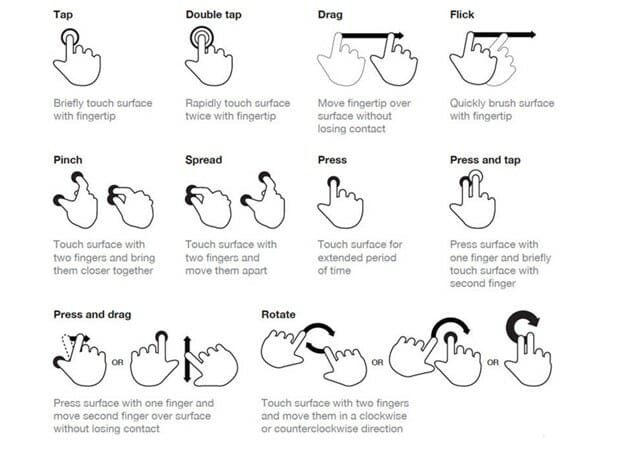 Tap

Briefly touch surface with fingertip

Double tap

Rapidly touch surface twice with fingertip

Drag

Move fingertip over surface without losing contact

Flick

Quickly brush surface with fingertip

Pinch

Touch surface with two fingers and bring them closer together

Spread

Touch surface with two fingers and move them apart

Press

Touch surface for extended period of time

Press and tap

Press surface with one finger and briefly touch surface with second finger

Press and drag

OR

Press surface with one finger and move second finger over surface without losing contact

Rotate

OR

OR

Touch surface with two fingers and move them in a clockwise or counterclockwise direction